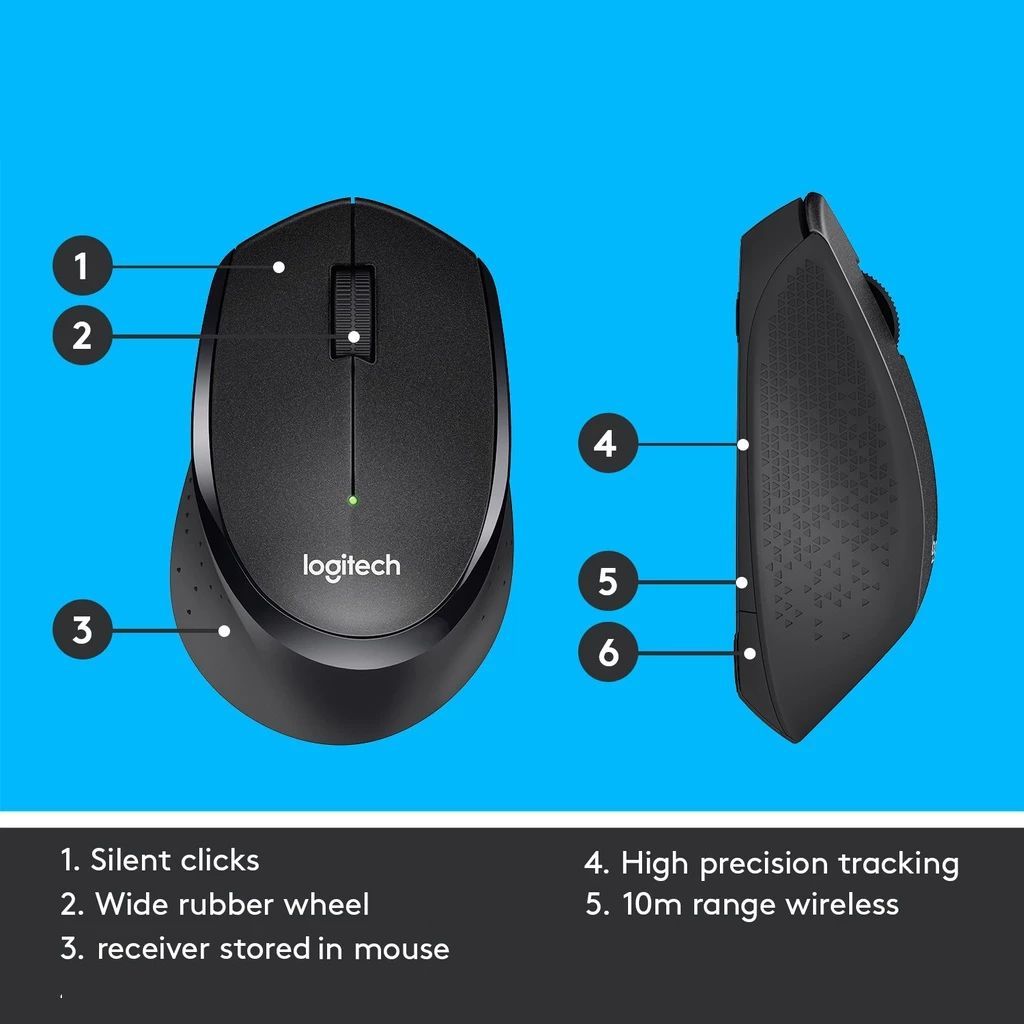 1
2
3
logitech
4
5
6

1. Silent clicks
2. Wide rubber wheel
3. receiver stored in mouse

4. High precision tracking
5. 10m range wireless